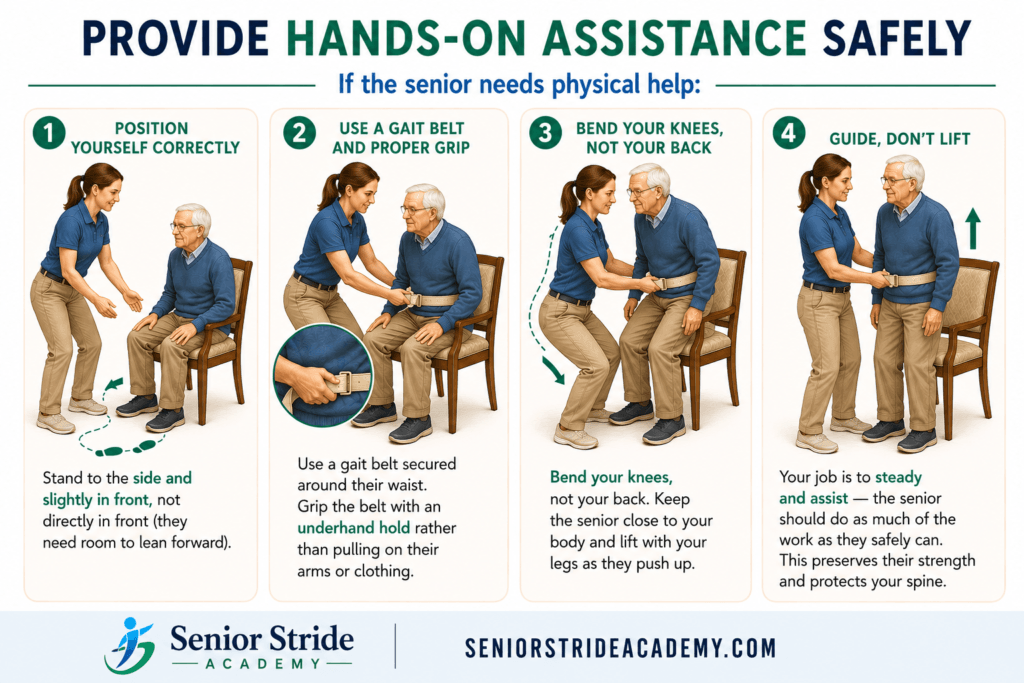 PROVIDE HANDS-ON ASSISTANCE SAFELY

If the senior needs physical help:

1 POSITION YOURSELF CORRECTLY

Stand to the side and slightly in front, not directly in front (they need room to lean forward).

2 USE A GAIT BELT AND PROPER GRIP

Use a gait belt secured around their waist. Grip the belt with an underhand hold rather than pulling on their arms or clothing.

3 BEND YOUR KNEES, NOT YOUR BACK

Bend your knees, not your back. Keep the senior close to your body and lift with your legs as they push up.

4 GUIDE, DON'T LIFT

Your job is to steady and assist — the senior should do as much of the work as they safely can. This preserves their strength and protects your spine.

Senior Stride ACADEMY

SENIORSTRIDEACADEMY.COM